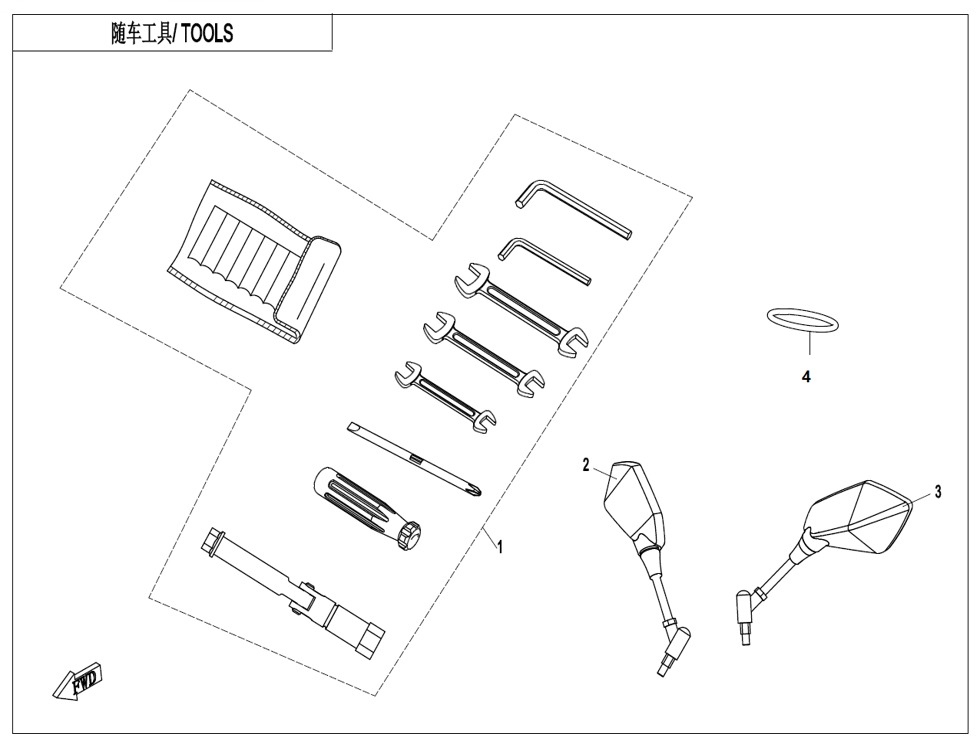 随车工具/ TOOLS

4

2

3

1

FWD